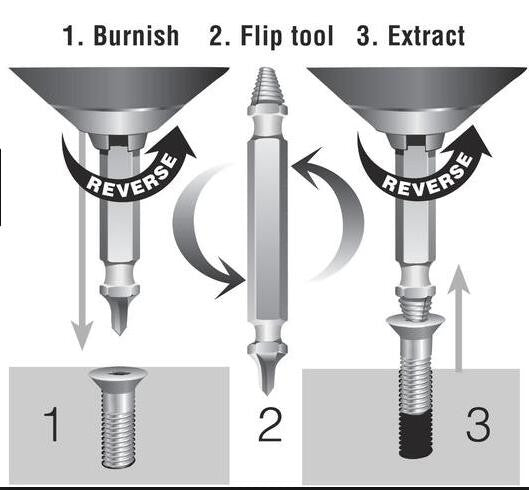 1. Burnish 2. Flip tool 3. Extract

REVERSE

REVERSE

1

2

3