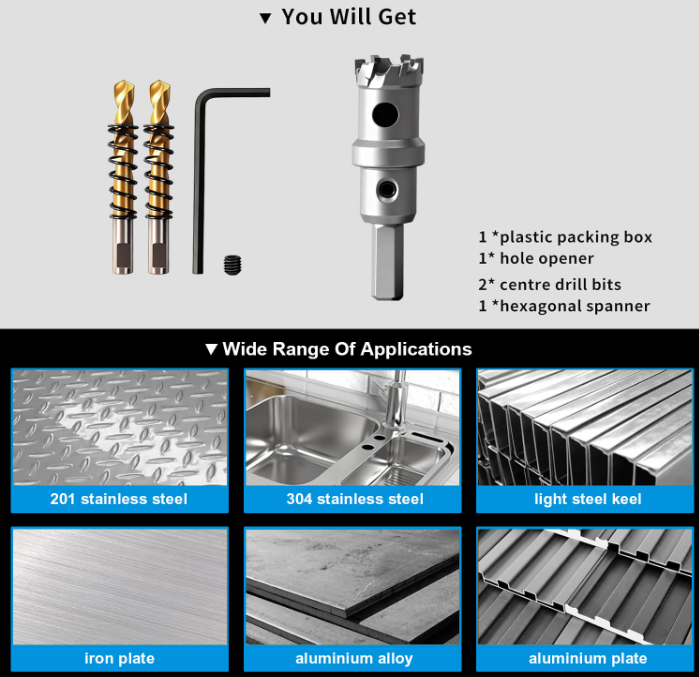 ▼ You Will Get

1 *plastic packing box
1* hole opener
2* centre drill bits
1 *hexagonal spanner

▼ Wide Range Of Applications

201 stainless steel

304 stainless steel

light steel keel

iron plate

aluminium alloy

aluminium plate