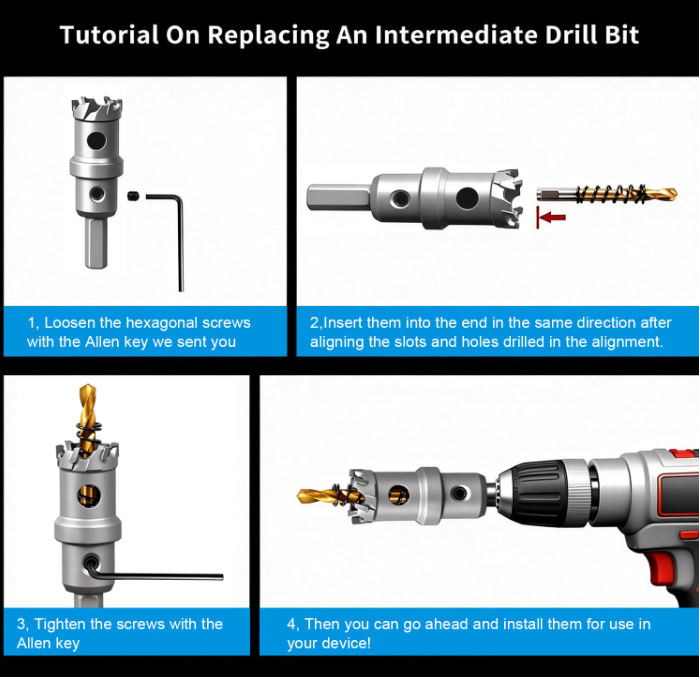 Tutorial On Replacing An Intermediate Drill Bit

1, Loosen the hexagonal screws with the Allen key we sent you

2,Insert them into the end in the same direction after aligning the slots and holes drilled in the alignment.

3, Tighten the screws with the Allen key

4, Then you can go ahead and install them for use in your device!